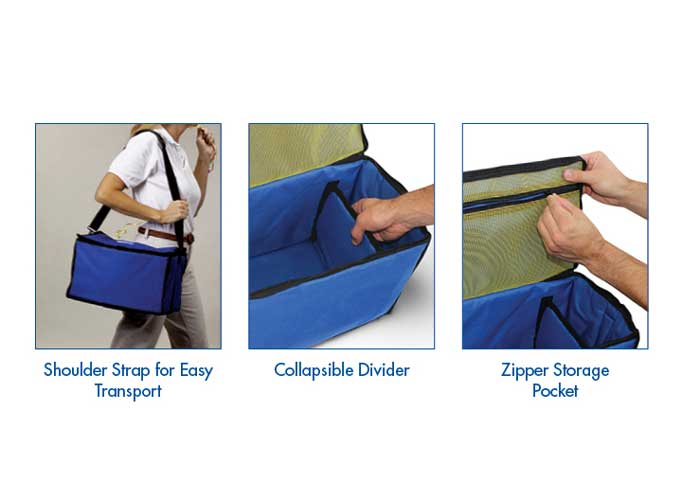 Shoulder Strap for Easy Transport

Collapsible Divider

Zipper Storage Pocket